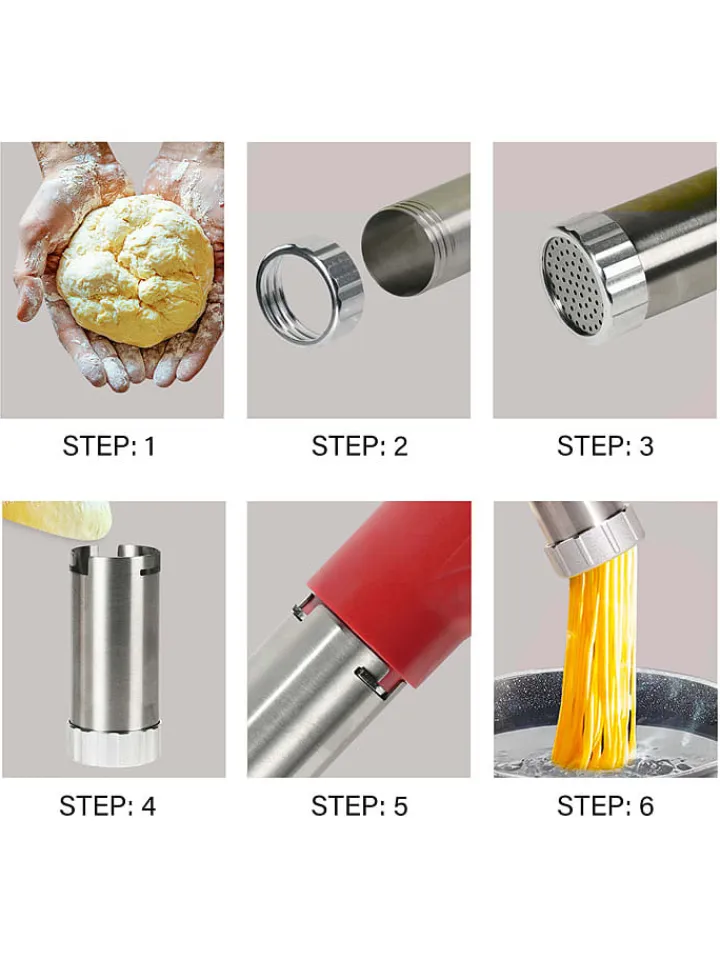 STEP: 1

STEP: 2

STEP: 3

STEP: 4

STEP: 5

STEP: 6