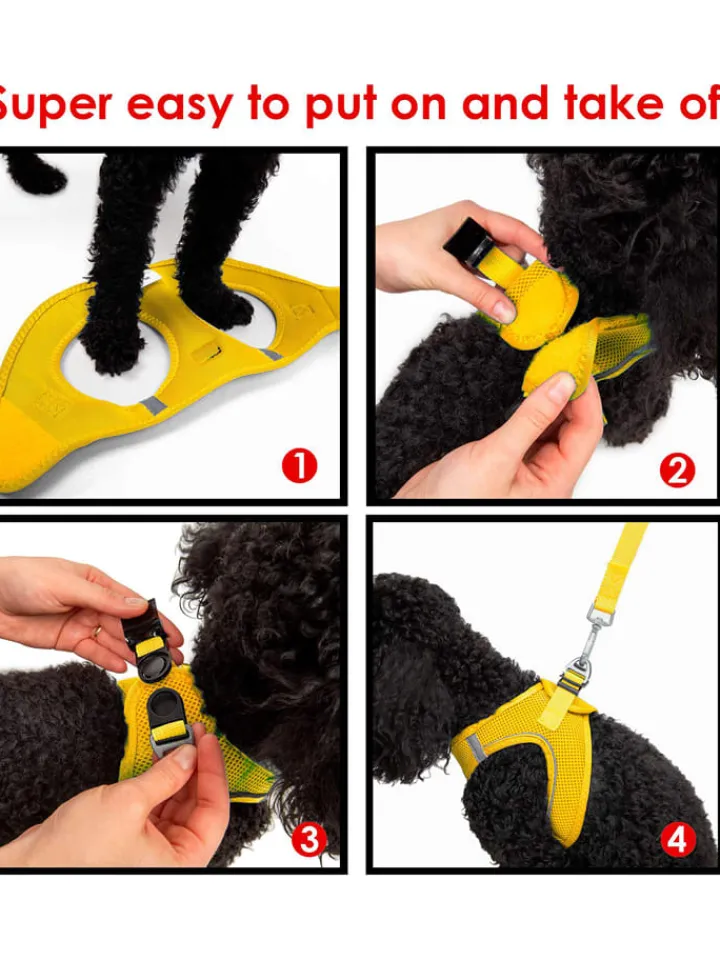 Super easy to put on and take of

1

2

3

4