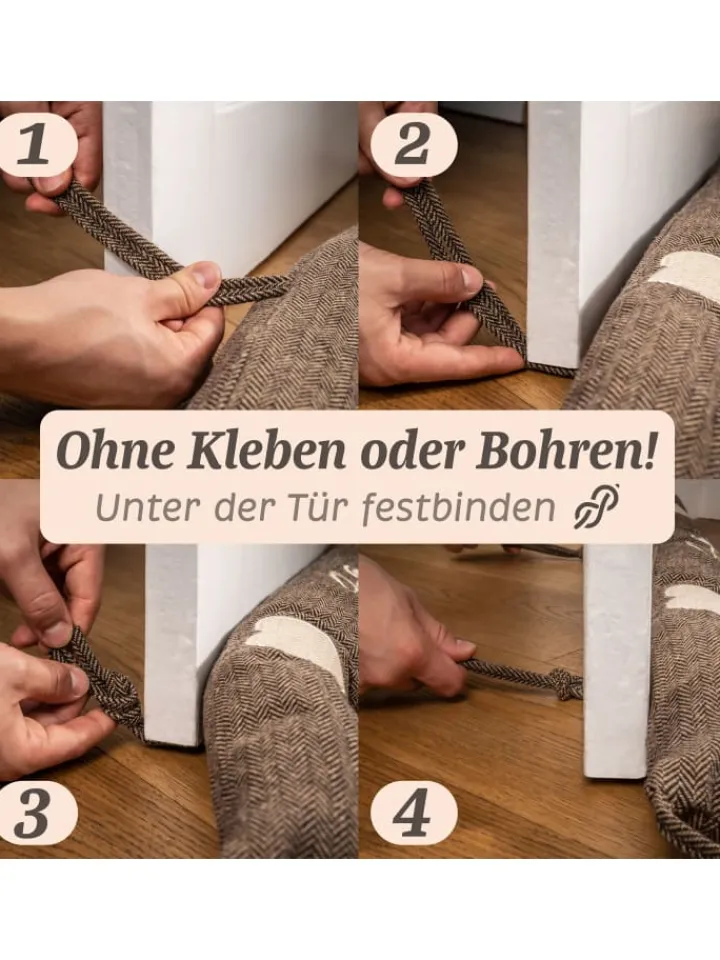 1

2

Ohne Kleben oder Bohren!

Unter der Tür festbinden

3

4